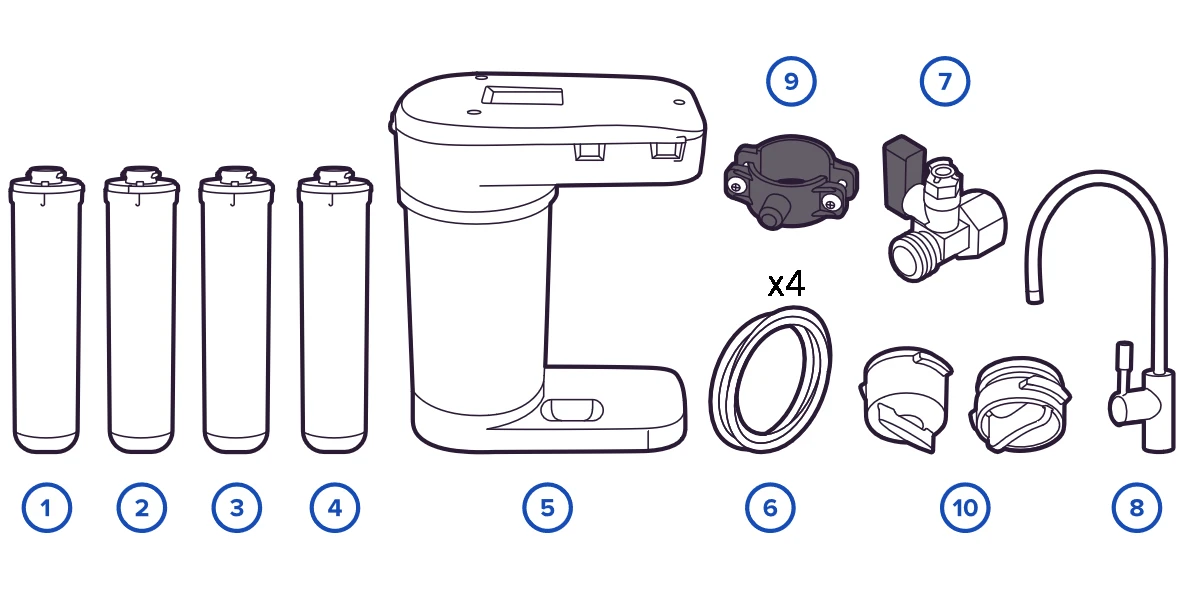 9
7
x4
1
2
3
4
5
6
10
8