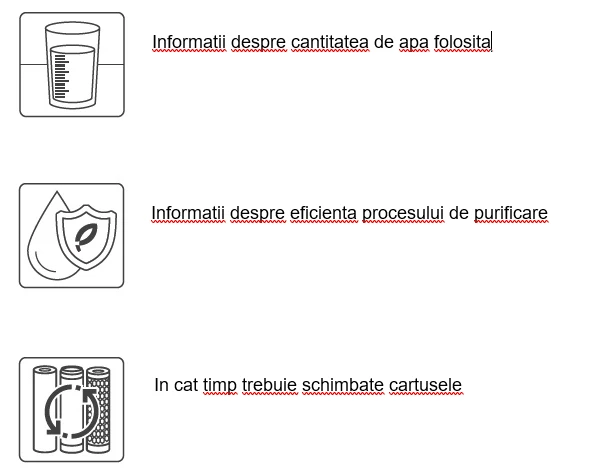 Informatii despre cantitatea de apa folosita

Informatii despre eficienta procesului de purificare

In cat timp trebuie schimbate cartusele